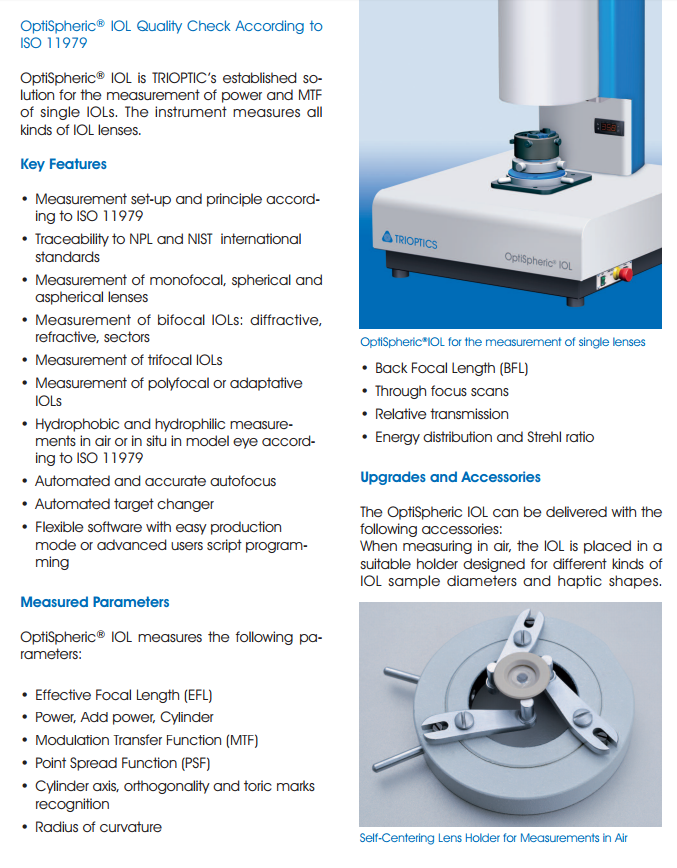 OptiSpheric® IOL Quality Check According to ISO 11979

OptiSpheric® IOL is TRIOPTIC's established solution for the measurement of power and MTF of single IOLs. The instrument measures all kinds of IOL lenses.

Key Features

• Measurement set-up and principle according to ISO 11979
• Traceability to NPL and NIST international standards
• Measurement of monofocal, spherical and aspherical lenses
• Measurement of bifocal IOLs: diffractive, refractive, sectors
• Measurement of trifocal IOLs
• Measurement of polyfocal or adaptative IOLs
• Hydrophobic and hydrophilic measurements in air or in situ in model eye according to ISO 11979
• Automated and accurate autofocus
• Automated target changer
• Flexible software with easy production mode or advanced users script programming

Measured Parameters

OptiSpheric® IOL measures the following parameters:

• Effective Focal Length (EFL)
• Power, Add power, Cylinder
• Modulation Transfer Function (MTF)
• Point Spread Function (PSF)
• Cylinder axis, orthogonality and toric marks recognition
• Radius of curvature

TRIOPTICS

OptiSpheric® IOL

OptiSpheric®IOL for the measurement of single lenses

• Back Focal Length (BFL)
• Through focus scans
• Relative transmission
• Energy distribution and Strehl ratio

Upgrades and Accessories

The OptiSpheric IOL can be delivered with the following accessories:
When measuring in air, the IOL is placed in a suitable holder designed for different kinds of IOL sample diameters and haptic shapes.

Self-Centering Lens Holder for Measurements in Air